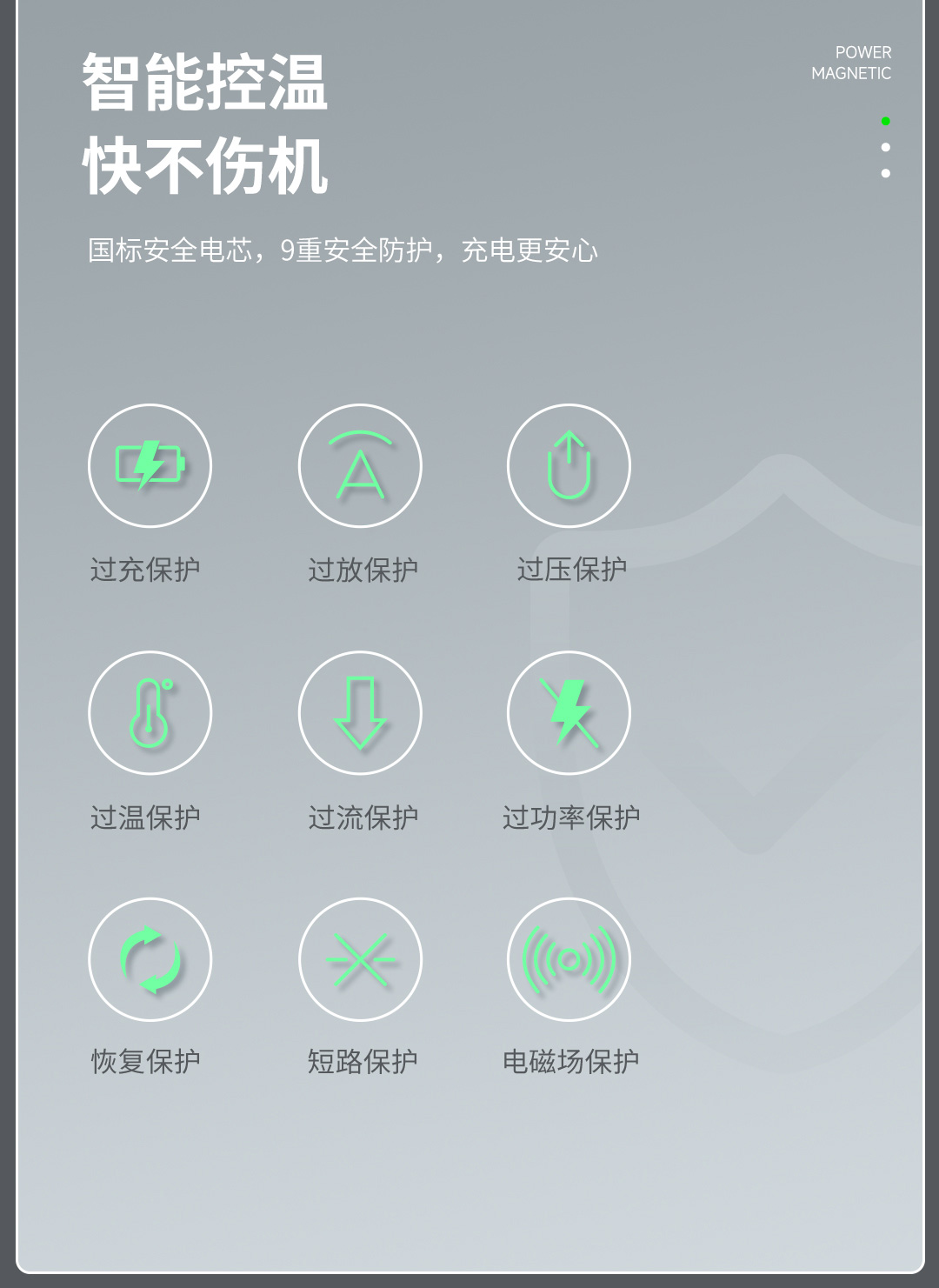 智能控温
快不伤机

POWER
MAGNETIC

国标安全电芯，9重安全防护，充电更安心

过充保护

过放保护

过压保护

过温保护

过流保护

过功率保护

恢复保护

短路保护

电磁场保护