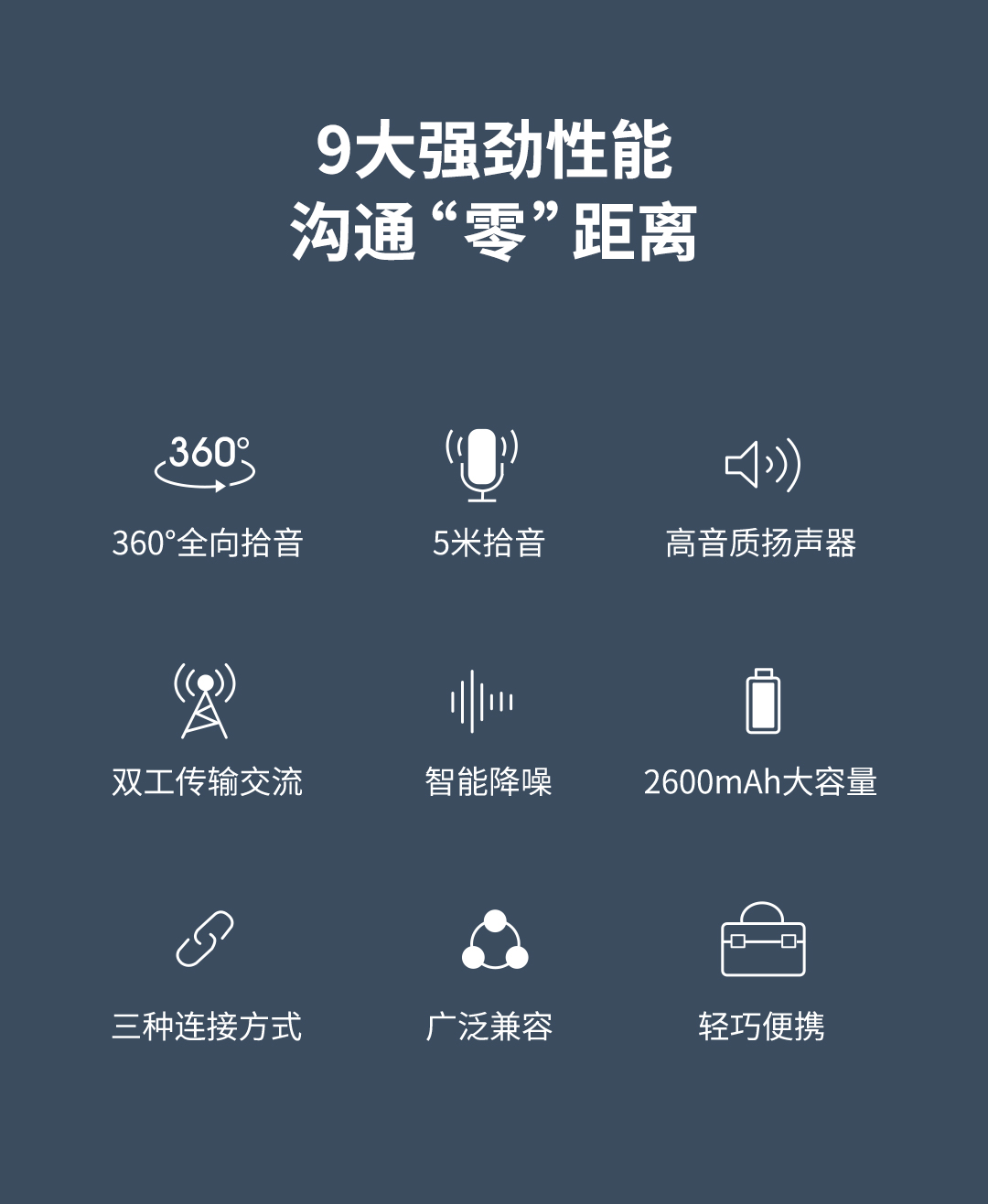 9大强劲性能
沟通“零”距离

360°

360°全向拾音

5米拾音

高音质扬声器

双工传输交流

智能降噪

2600mAh大容量

三种连接方式

广泛兼容

轻巧便携