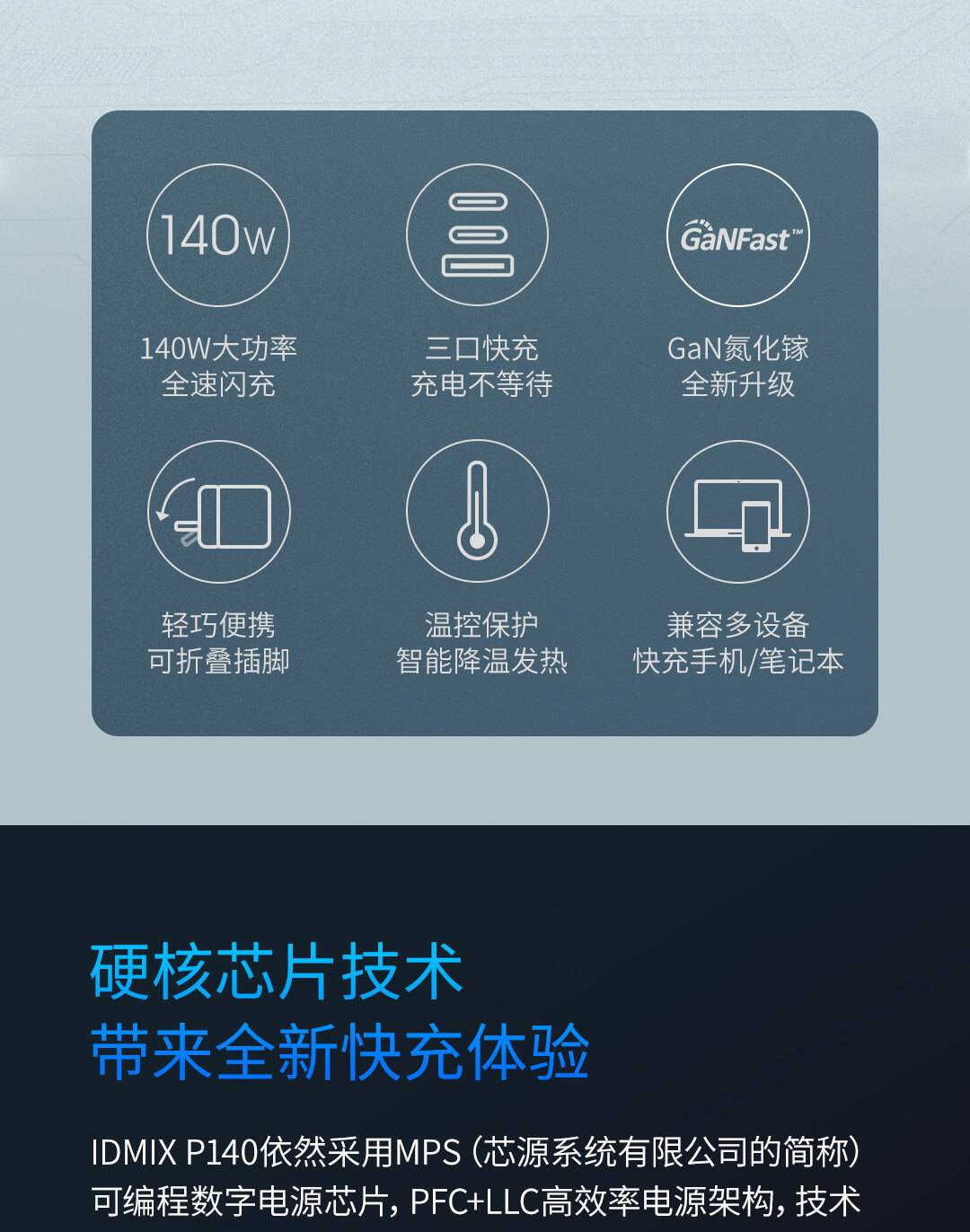 140w

140W大功率
全速闪充

三口快充
充电不等待

GaNFast™

GaN氮化镓
全新升级

轻巧便携
可折叠插脚

温控保护
智能降温发热

兼容多设备
快充手机/笔记本

硬核芯片技术
带来全新快充体验

IDMIX P140依然采用MPS（芯源系统有限公司的简称）可编程数字电源芯片，PFC+LLC高效率电源架构，技术